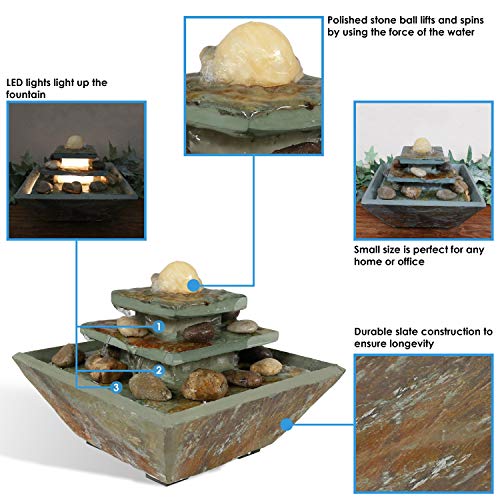 Polished stone ball lifts and spins by using the force of the water

LED lights light up the fountain

Small size is perfect for any home or office

1

2

3

Durable slate construction to ensure longevity